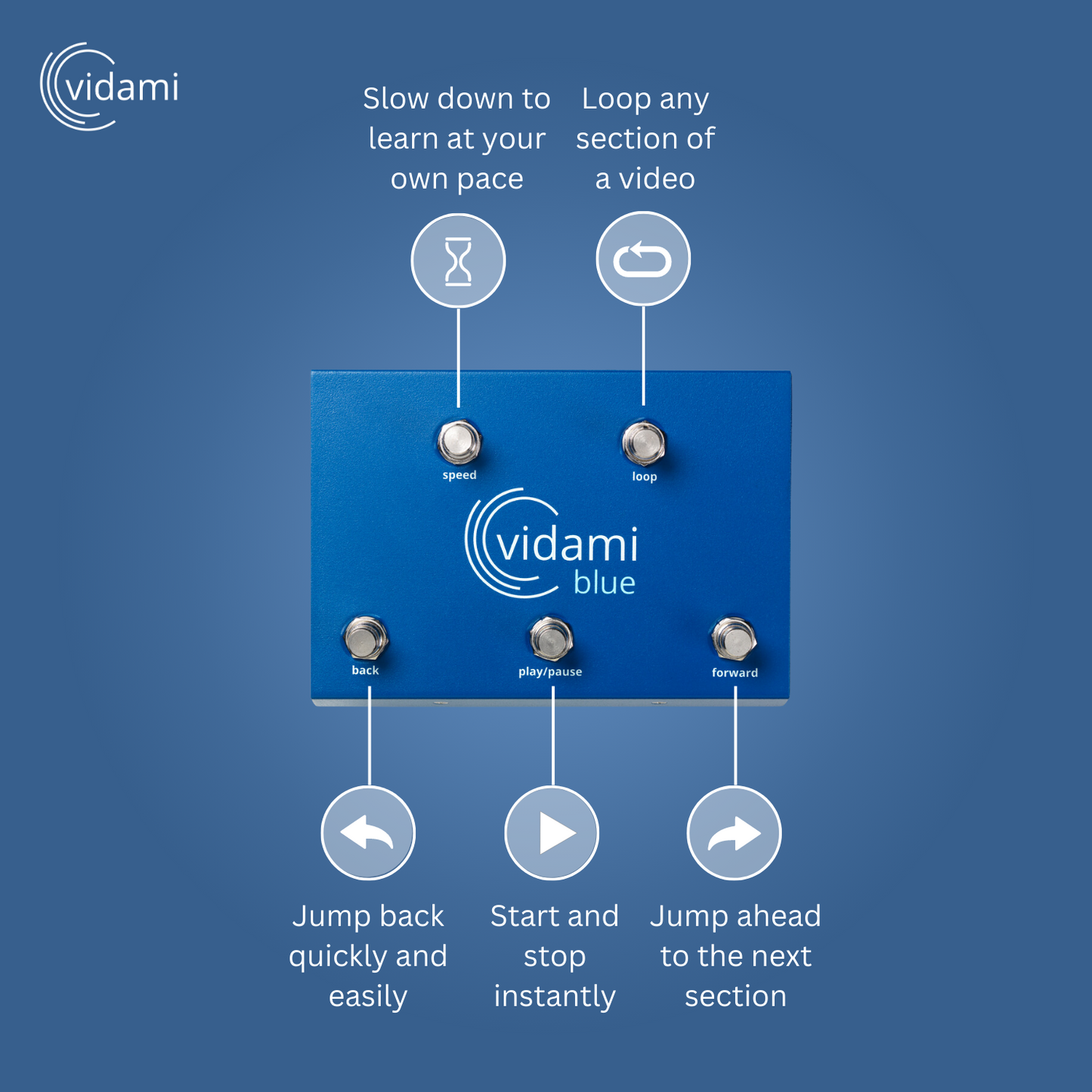 vidami

Slow down to learn at your own pace

Loop any section of a video

speed

loop

vidami
blue

back

play/pause

forward

Jump back quickly and easily

Start and stop instantly

Jump ahead to the next section