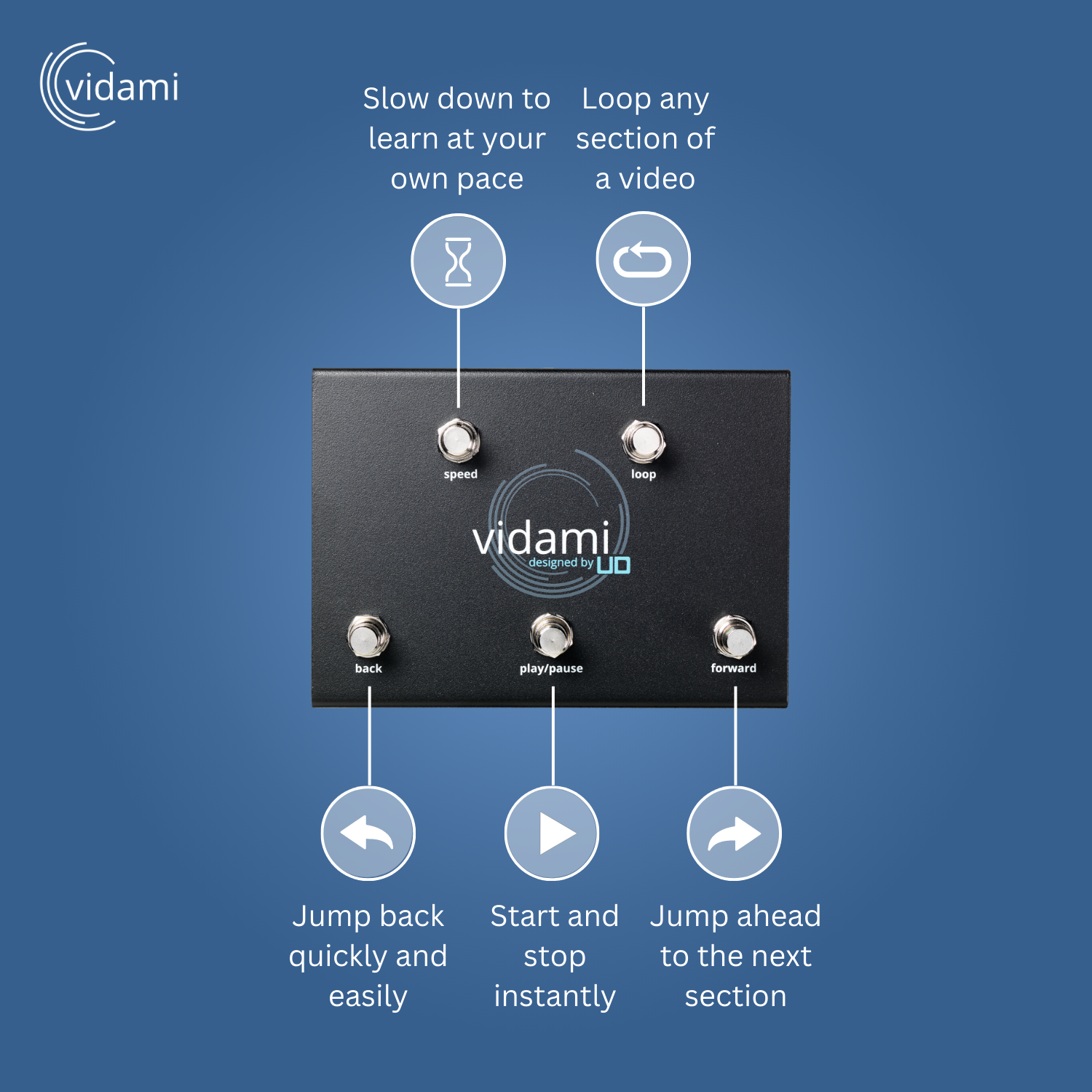 vidami

Slow down to learn at your own pace

Loop any section of a video

speed

loop

vidami
designed by UD

back

play/pause

forward

Jump back quickly and easily

Start and stop instantly

Jump ahead to the next section