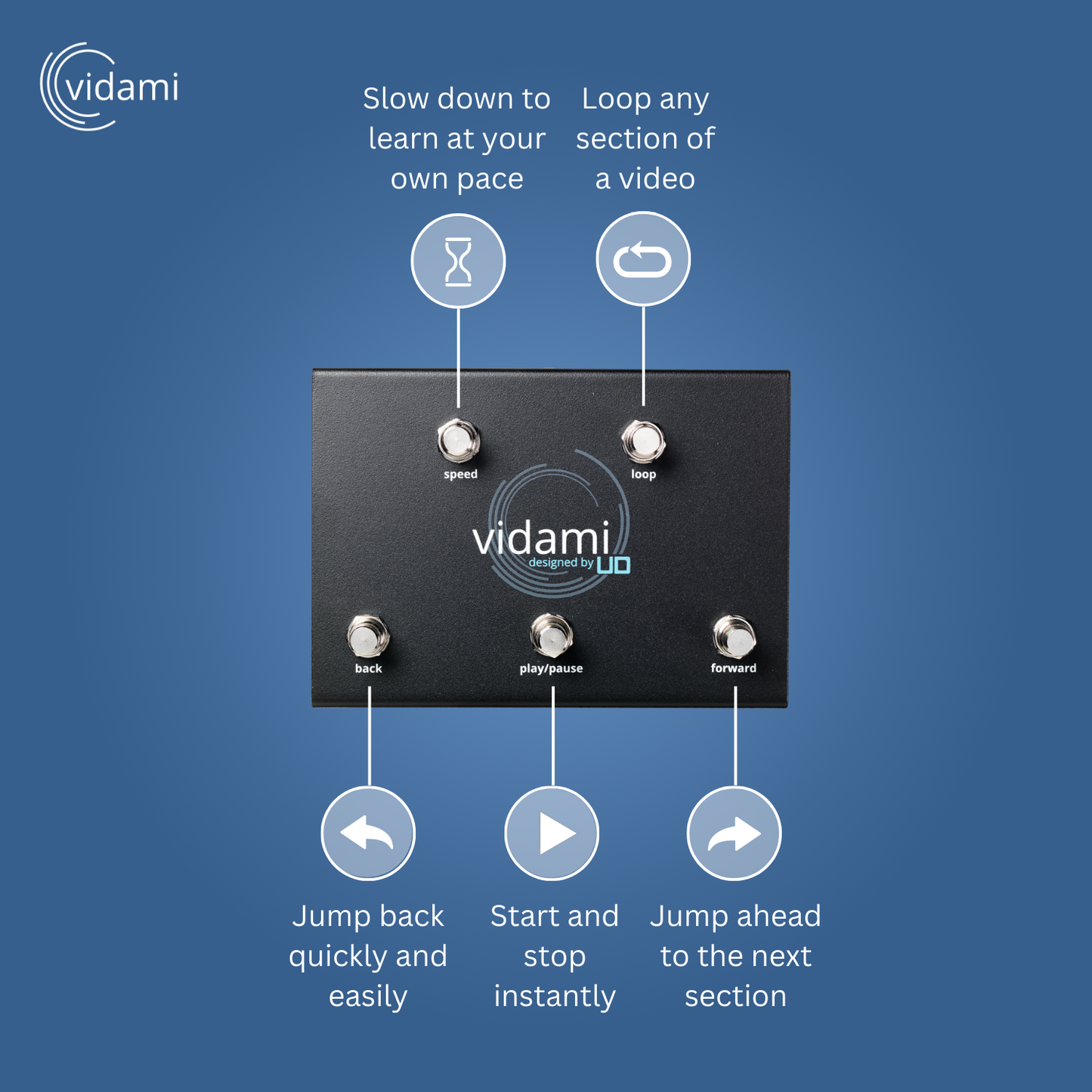 vidami

Slow down to learn at your own pace

Loop any section of a video

speed

loop

vidami
designed by UD

back

play/pause

forward

Jump back quickly and easily

Start and stop instantly

Jump ahead to the next section